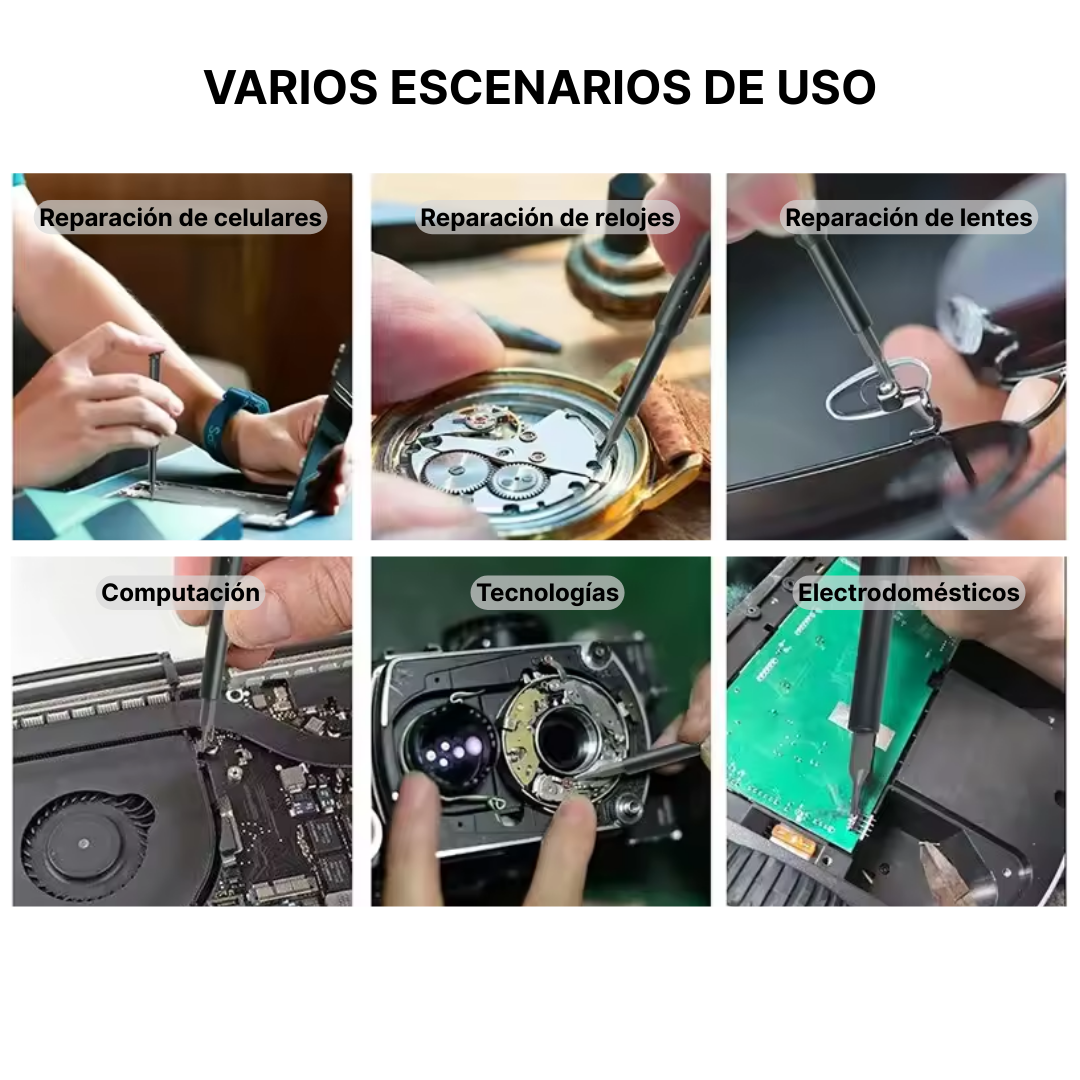 VARIOS ESCENARIOS DE USO

Reparación de celulares

Reparación de relojes

Reparación de lentes

Computación

Tecnologías

Electrodomésticos